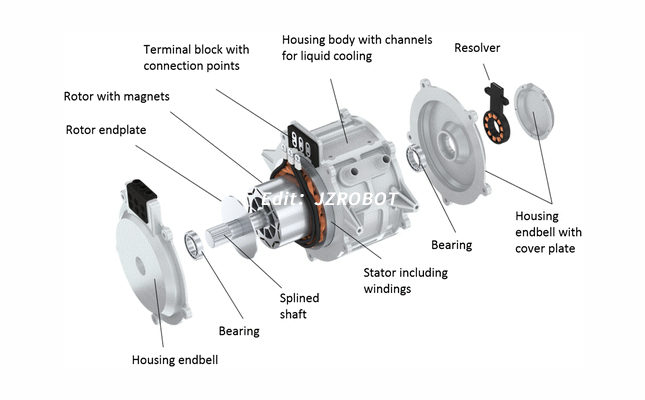 Terminal block with connection points

Housing body with channels for liquid cooling

Resolver

Rotor with magnets

Rotor endplate

Edit: JZROBOT

Housing endbell with cover plate

Bearing

Stator including windings

Splined shaft

Bearing

Housing endbell